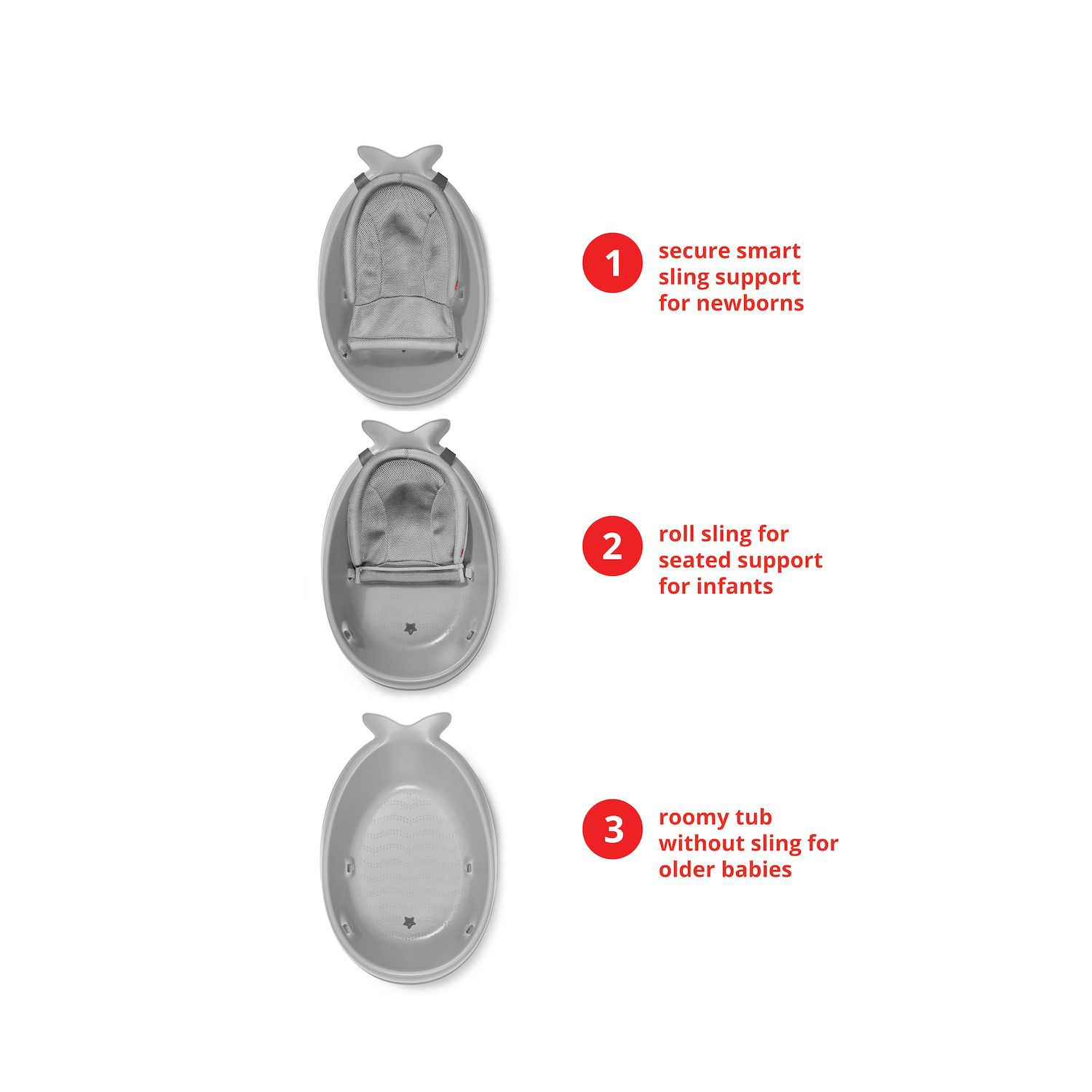 1 secure smart sling support for newborns

2 roll sling for seated support for infants

3 roomy tub without sling for older babies