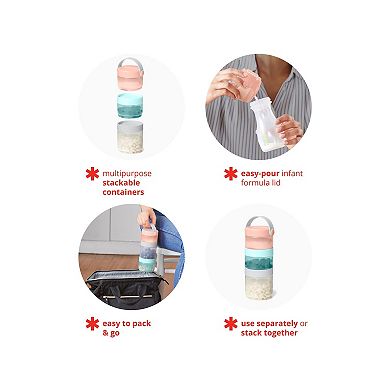 multipurpose stackable containers

easy-pour infant formula lid

easy to pack & go

use separately or stack together