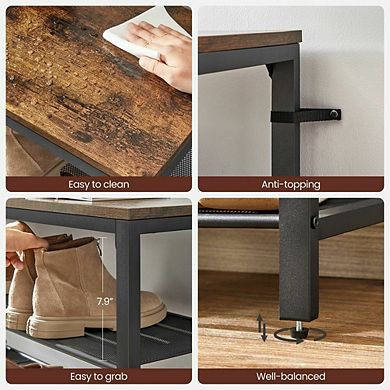 Easy to clean

Anti-topping

7.9"

Easy to grab

Well-balanced