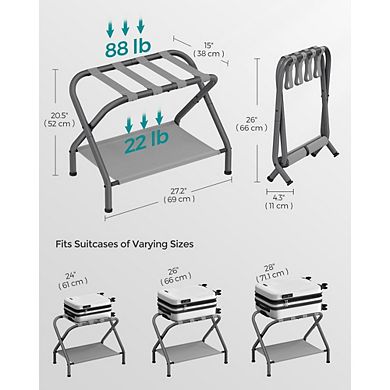 88 lb

15"
( 38 cm )

20.5"
( 52 cm )

22 lb

27.2"
( 69 cm )

26"
( 66 cm )

4.3"
( 11 cm )

Fits Suitcases of Varying Sizes

24"
( 61 cm )

26"
( 66 cm )

28"
( 71.1 cm )