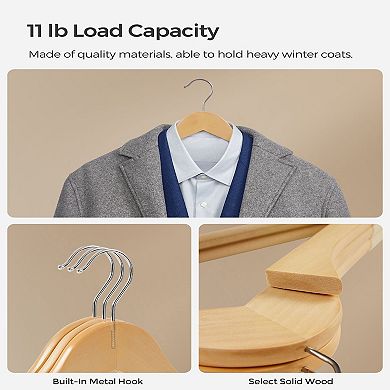 11 lb Load Capacity

Made of quality materials, able to hold heavy winter coats.

Built-In Metal Hook

Select Solid Wood