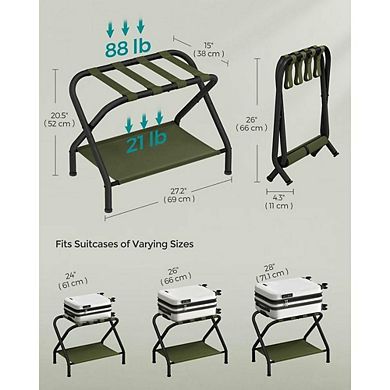 88 lb

15"
( 38 cm )

20.5"
( 52 cm )

21 lb

27.2"
( 69 cm )

26"
( 66 cm )

4.3"
( 11 cm )

Fits Suitcases of Varying Sizes

24"
( 61 cm )

26"
( 66 cm )

28"
( 71.1 cm )