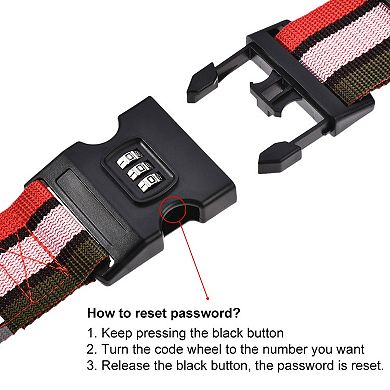 0
0
0

How to reset password?

1. Keep pressing the black button
2. Turn the code wheel to the number you want
3. Release the black button, the password is reset.