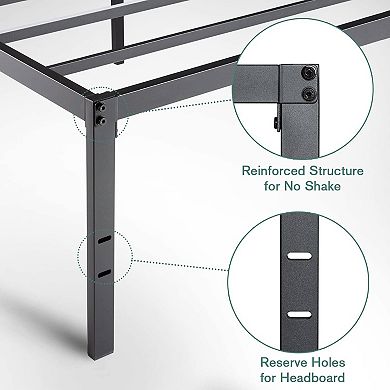 Reinforced Structure for No Shake

Reserve Holes for Headboard