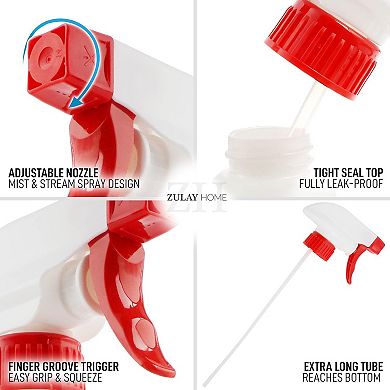 ADJUSTABLE NOZZLE
MIST & STREAM SPRAY DESIGN

TIGHT SEAL TOP
FULLY LEAK-PROOF

ZH
ZULAY HOME

FINGER GROOVE TRIGGER
EASY GRIP & SQUEEZE

EXTRA LONG TUBE
REACHES BOTTOM