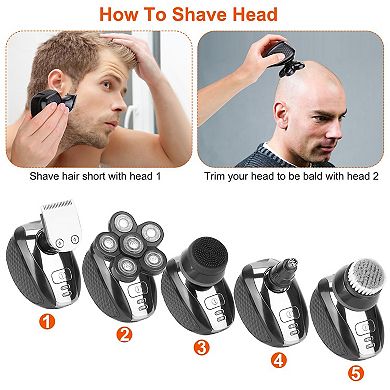 How To Shave Head

Shave hair short with head 1

Trim your head to be bald with head 2

1

2

3

4

5