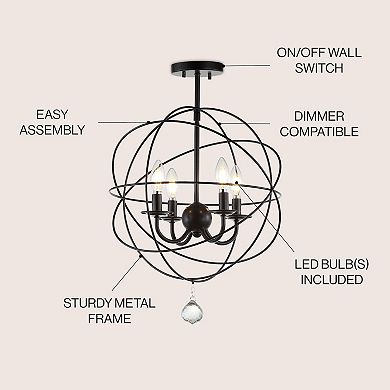 ON/OFF WALL SWITCH

EASY ASSEMBLY

DIMMER COMPATIBLE

LED BULB(S) INCLUDED

STURDY METAL FRAME