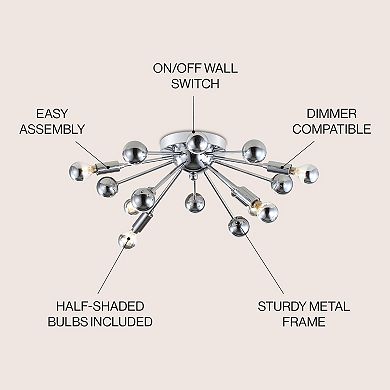 ON/OFF WALL SWITCH

EASY ASSEMBLY

DIMMER COMPATIBLE

HALF-SHADED BULBS INCLUDED

STURDY METAL FRAME