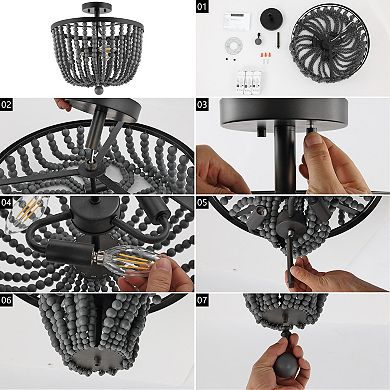 01

02

03

04

05

06

07