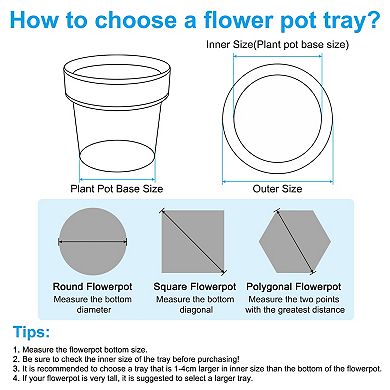 How to choose a flower pot tray?

Inner Size(Plant pot base size)

Plant Pot Base Size

Outer Size

Round Flowerpot
Measure the bottom diameter

Square Flowerpot
Measure the bottom diagonal

Polygonal Flowerpot
Measure the two points with the greatest distance

Tips:

1. Measure the flowerpot bottom size.
2. Be sure to check the inner size of the tray before purchasing!
3. It is recommended to choose a tray that is 1-4cm larger in inner size than the bottom of the flowerpot.
4. If your flowerpot is very tall, it is suggested to select a larger tray.