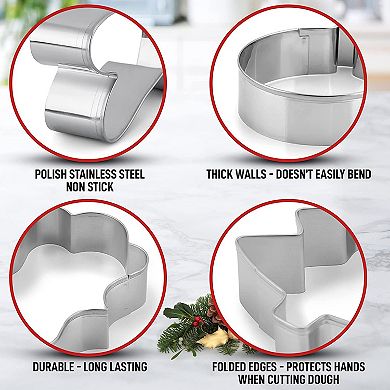 POLISH STAINLESS STEEL
NON STICK

THICK WALLS - DOESN'T EASILY BEND

DURABLE - LONG LASTING

FOLDED EDGES - PROTECTS HANDS
WHEN CUTTING DOUGH