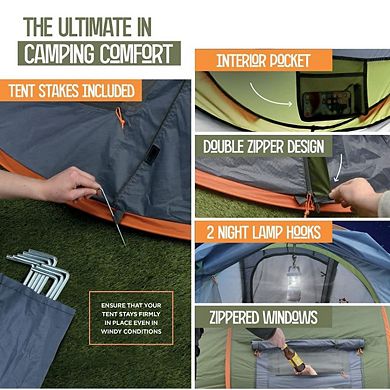 THE ULTIMATE IN
CAMPING COMFORT

TENT STAKES INCLUDED

ENSURE THAT YOUR TENT STAYS FIRMLY IN PLACE EVEN IN WINDY CONDITIONS

INTERIOR POCKET

DOUBLE ZIPPER DESIGN

2 NIGHT LAMP HOOKS

ZIPPERED WINDOWS