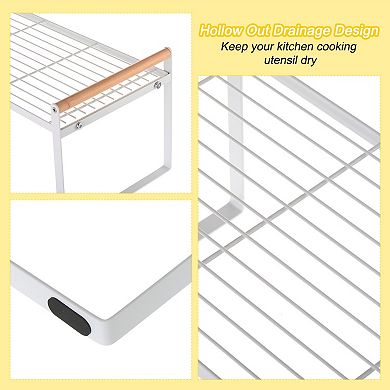 Hollow Out Drainage Design
Keep your kitchen cooking utensil dry