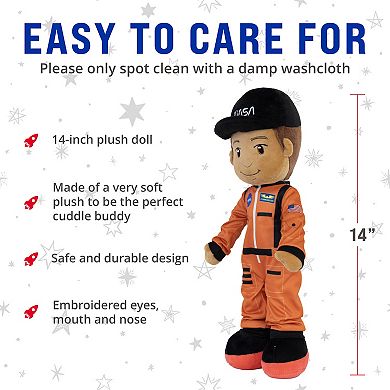 EASY TO CARE FOR
Please only spot clean with a damp washcloth

14-inch plush doll

Made of a very soft plush to be the perfect cuddle buddy

Safe and durable design

Embroidered eyes, mouth and nose

NASA

14"