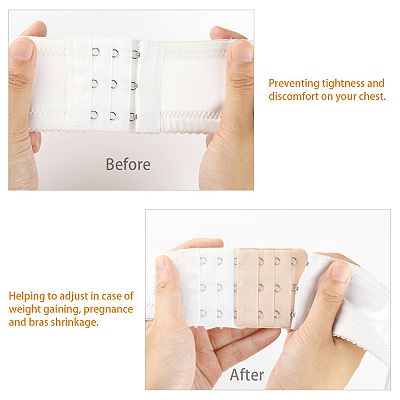 Before

Preventing tightness and discomfort on your chest.

Helping to adjust in case of weight gaining, pregnance and bras shrinkage.

After