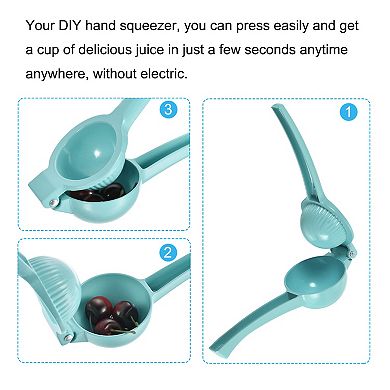 Your DIY hand squeezer, you can press easily and get a cup of delicious juice in just a few seconds anytime anywhere, without electric.

3

1

2