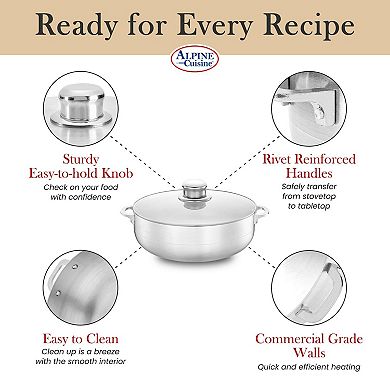 Ready for Every Recipe

ALPINE Cuisine

Sturdy Easy-to-hold Knob
Check on your food with confidence

Rivet Reinforced Handles
Safely transfer from stovetop to tabletop

Easy to Clean
Clean up is a breeze with the smooth interior

Commercial Grade Walls
Quick and efficient heating