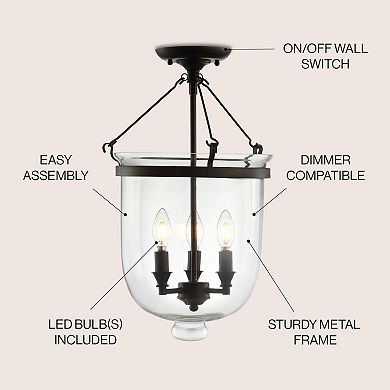 ON/OFF WALL SWITCH

EASY ASSEMBLY

DIMMER COMPATIBLE

LED BULB(S) INCLUDED

STURDY METAL FRAME