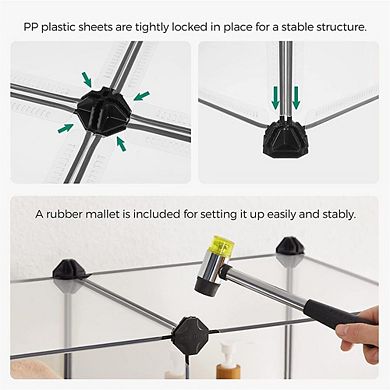 PP plastic sheets are tightly locked in place for a stable structure.

A rubber mallet is included for setting it up easily and stably.