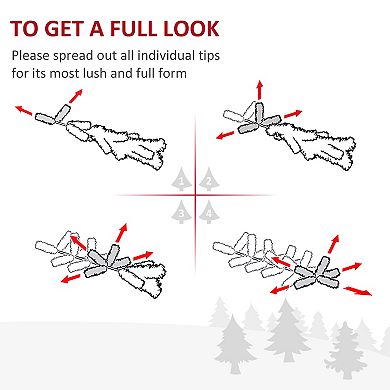 TO GET A FULL LOOK

Please spread out all individual tips for its most lush and full form

1
2
3
4