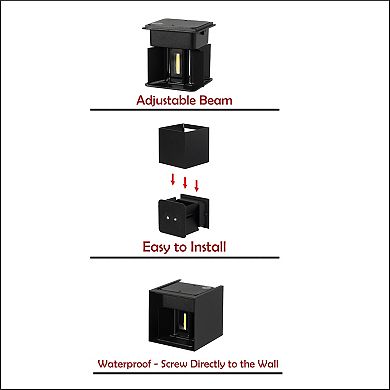 Adjustable Beam

Easy to Install

Waterproof - Screw Directly to the Wall