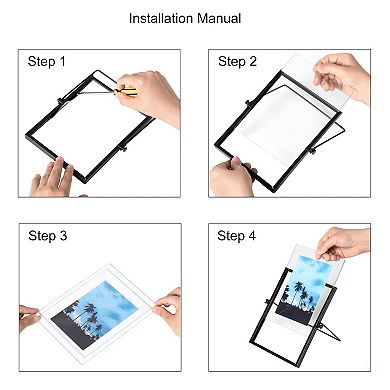 Installation Manual

Step 1

Step 2

Step 3

Step 4