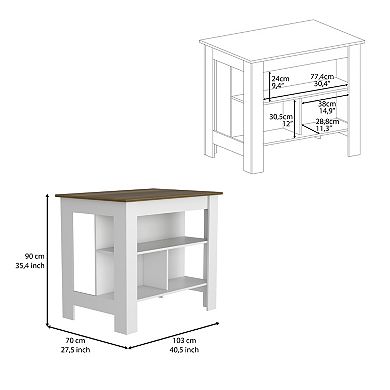 24cm
9,4"

77,4cm
30,4"

38cm
14,9"

30,5cm
12"

28,8cm
11,3"

90 cm
35,4 inch

70 cm
27,5 inch

103 cm
40,5 inch