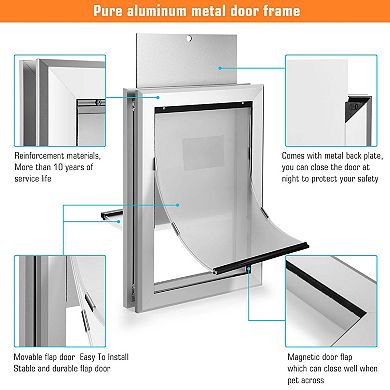 Pure aluminum metal door frame

Reinforcement materials, More than 10 years of service life

Comes with metal back plate, you can close the door at night to protect your safety

Movable flap door Easy To Install Stable and durable flap door

Magnetic door flap which can close well when pet across