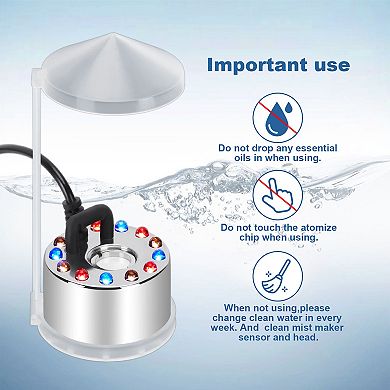 Important use

Do not drop any essential oils in when using.

Do not touch the atomize chip when using.

When not using,please change clean water in every week. And clean mist maker sensor and head.