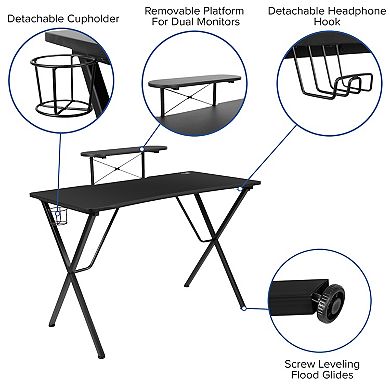 Detachable Cupholder

Removable Platform For Dual Monitors

Detachable Headphone Hook

Screw Leveling Flood Glides