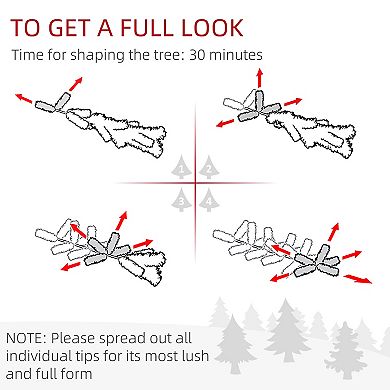 TO GET A FULL LOOK

Time for shaping the tree: 30 minutes

1 2 3 4

NOTE: Please spread out all individual tips for its most lush and full form