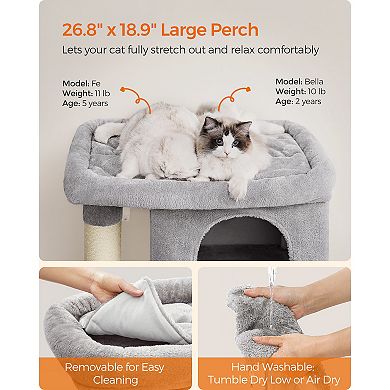 26.8" x 18.9" Large Perch
Lets your cat fully stretch out and relax comfortably

Model: Fe
Weight: 11 lb
Age: 5 years

Model: Bella
Weight: 10 lb
Age: 2 years

Removable for Easy Cleaning

Hand Washable: Tumble Dry Low or Air Dry