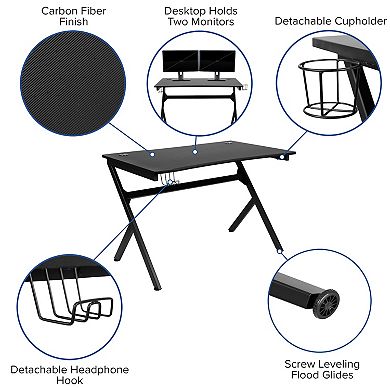 Carbon Fiber Finish

Desktop Holds Two Monitors

Detachable Cupholder

Detachable Headphone Hook

Screw Leveling Flood Glides