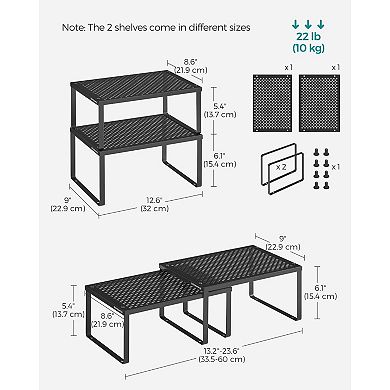 Note: The 2 shelves come in different sizes

22 lb
(10 kg)

8.6"
(21.9 cm)

5.4"
(13.7 cm)

6.1"
(15.4 cm)

9"
(22.9 cm)

12.6"
(32 cm)

x 1

x 1

x 2

x 1

9"
(22.9 cm)

6.1"
(15.4 cm)

5.4"
(13.7 cm)

8.6"
(21.9 cm)

13.2"-23.6"
(33.5-60 cm)