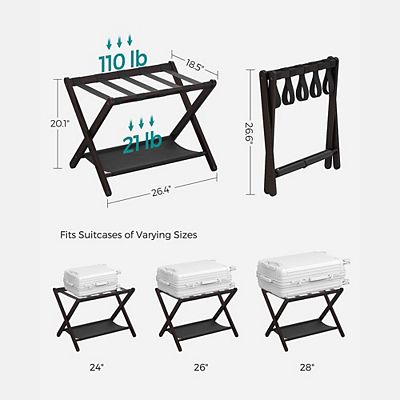 110 lb
18.5"
20.1"
21 lb
26.4"
26.6"

Fits Suitcases of Varying Sizes

24"
26"
28"