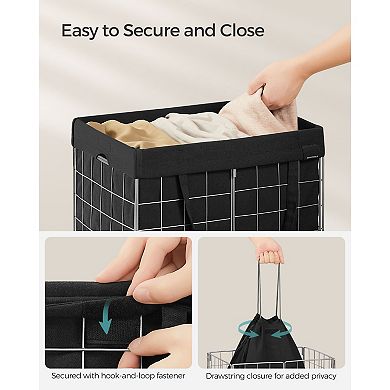 Easy to Secure and Close

Secured with hook-and-loop fastener

Drawstring closure for added privacy