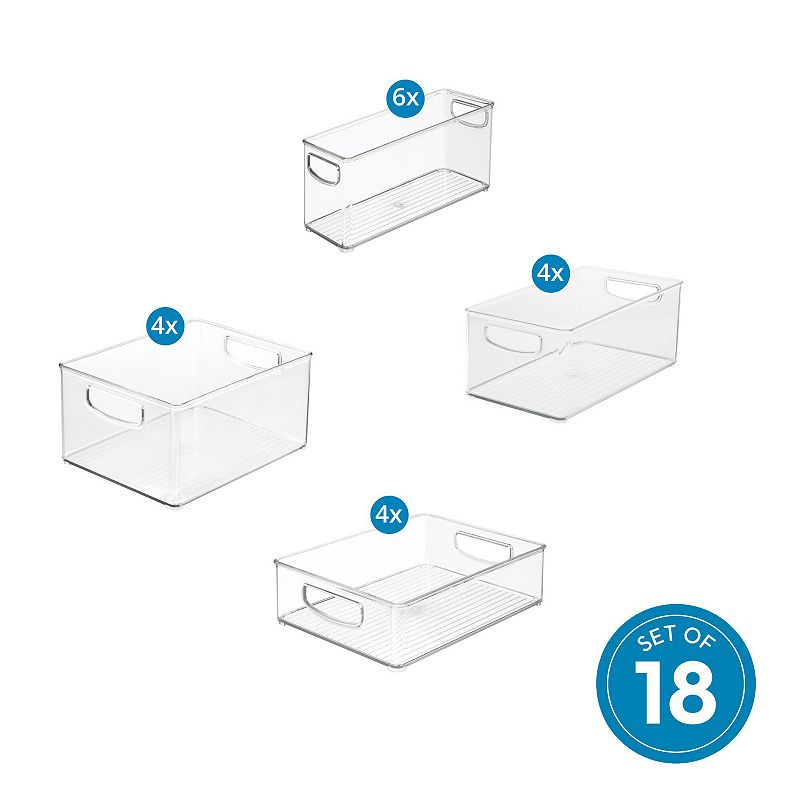 6x

4x

4x

4x

SET OF
18