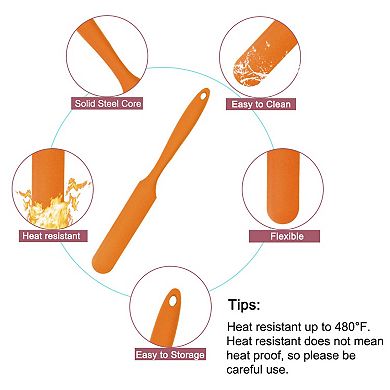 Solid Steel Core

Easy to Clean

Heat resistant

Flexible

Easy to Storage

Tips:

Heat resistant up to 480°F. Heat resistant does not mean heat proof, so please be careful use.