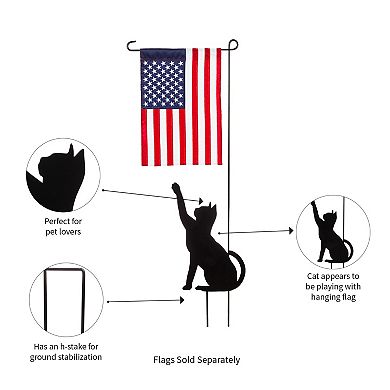 Perfect for pet lovers

Cat appears to be playing with hanging flag

Has an h-stake for ground stabilization

Flags Sold Separately