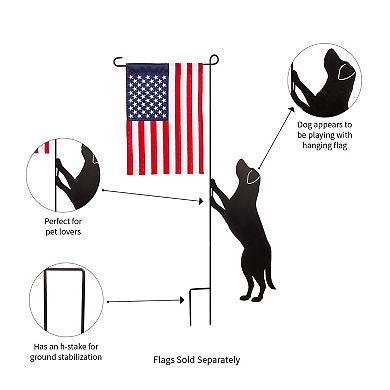 Dog appears to be playing with hanging flag

Perfect for pet lovers

Has an h-stake for ground stabilization

Flags Sold Separately