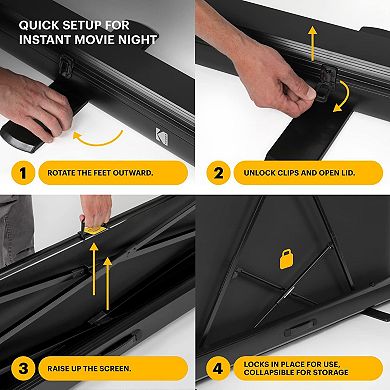 QUICK SETUP FOR INSTANT MOVIE NIGHT

1 ROTATE THE FEET OUTWARD.

2 UNLOCK CLIPS AND OPEN LID.

3 RAISE UP THE SCREEN.

4 LOCKS IN PLACE FOR USE, COLLAPSIBLE FOR STORAGE