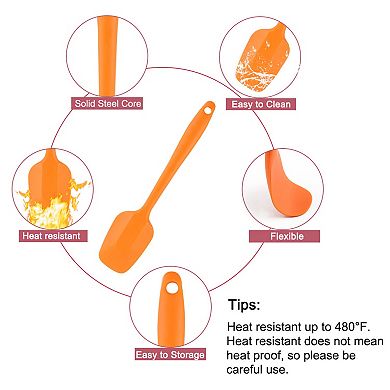 Solid Steel Core

Easy to Clean

Heat resistant

Flexible

Easy to Storage

Tips:

Heat resistant up to 480°F. Heat resistant does not mean heat proof, so please be careful use.