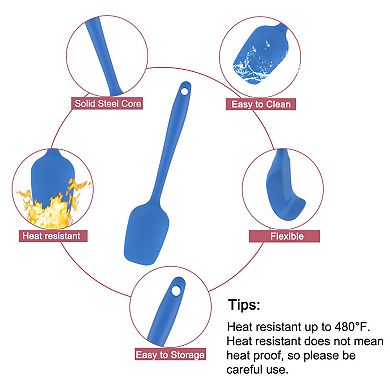 Solid Steel Core

Easy to Clean

Heat resistant

Flexible

Easy to Storage

Tips:

Heat resistant up to 480°F. Heat resistant does not mean heat proof, so please be careful use.