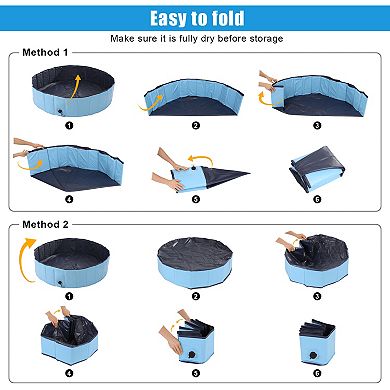 Easy to fold

Make sure it is fully dry before storage

Method 1

1

2

3

4

5

6

Method 2

1

2

3

4

5

6