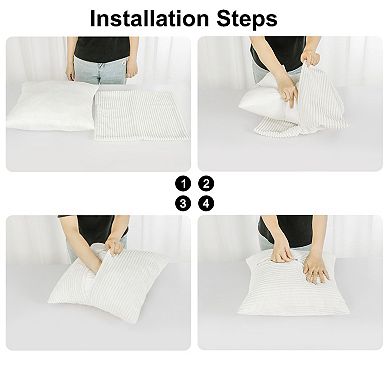 Installation Steps

1 2
3 4