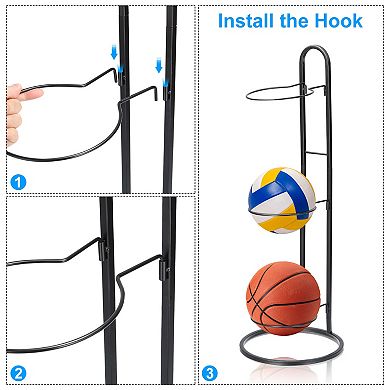 Install the Hook

1

2

3