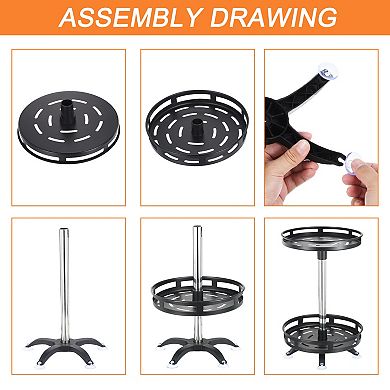 ASSEMBLY DRAWING