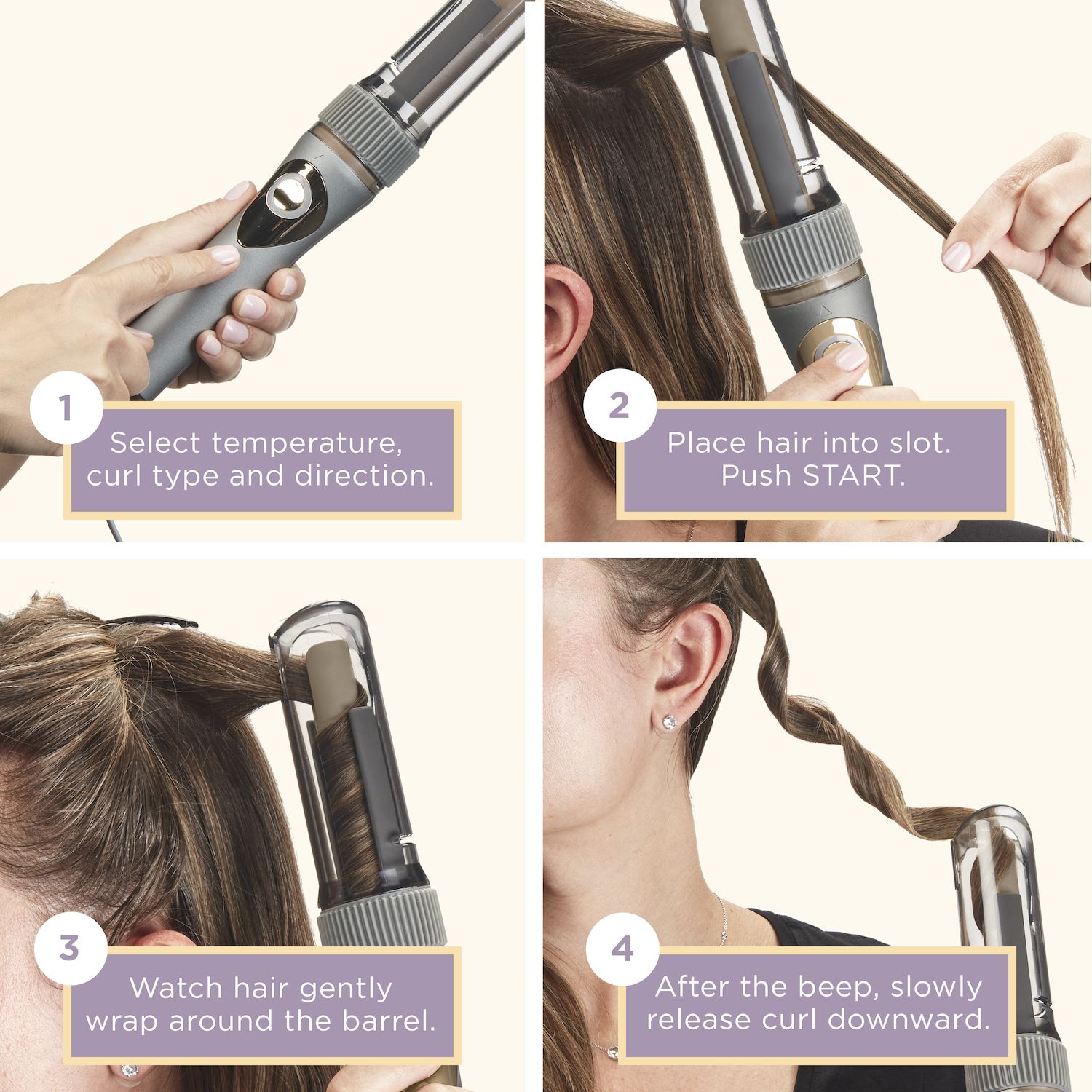 1

Select temperature, curl type and direction.

2

Place hair into slot. Push START.

3

Watch hair gently wrap around the barrel.

4

After the beep, slowly release curl downward.