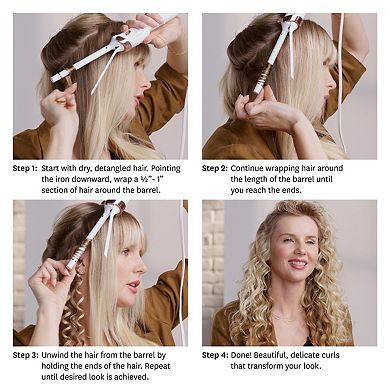 Step 1: Start with dry, detangled hair. Pointing the iron downward, wrap a ½"- 1" section of hair around the barrel.

Step 2: Continue wrapping hair around the length of the barrel until you reach the ends.

Step 3: Unwind the hair from the barrel by holding the ends of the hair. Repeat until desired look is achieved.

Step 4: Done! Beautiful, delicate curls that transform your look.