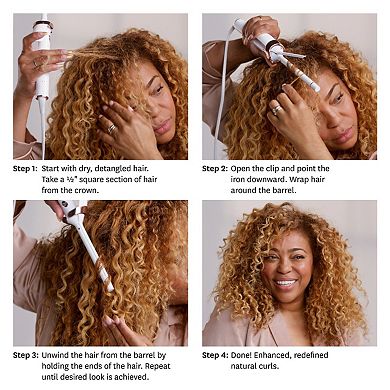 Step 1: Start with dry, detangled hair. Take a ½" square section of hair from the crown.

Step 2: Open the clip and point the iron downward. Wrap hair around the barrel.

Step 3: Unwind the hair from the barrel by holding the ends of the hair. Repeat until desired look is achieved.

Step 4: Done! Enhanced, redefined natural curls.